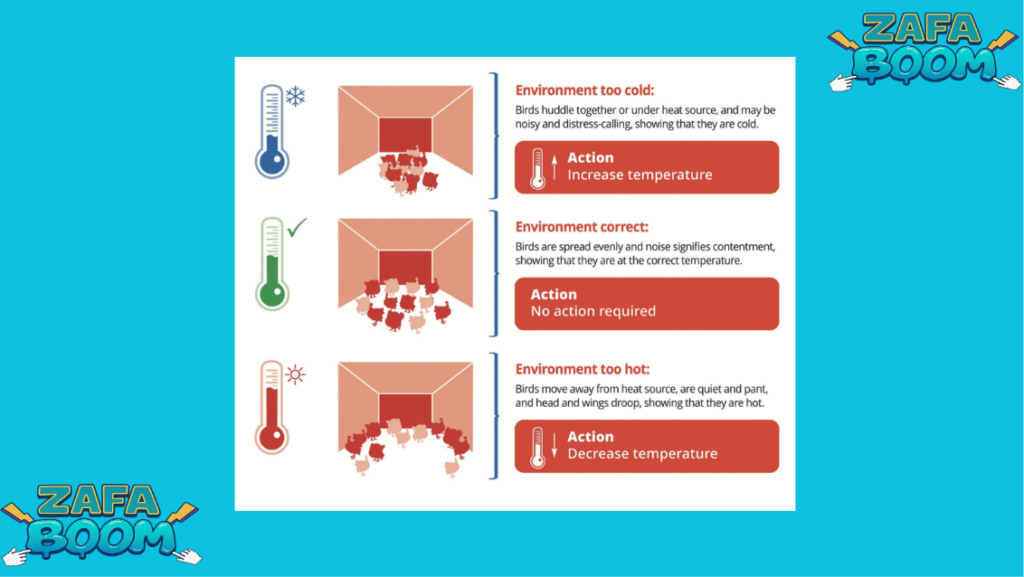 ZAFA BOOM

Environment too cold:
Birds huddle together or under heat source, and may be noisy and distress-calling, showing that they are cold.

Action
Increase temperature

Environment correct:
Birds are spread evenly and noise signifies contentment, showing that they are at the correct temperature.

Action
No action required

Environment too hot:
Birds move away from heat source, are quiet and pant, and head and wings droop, showing that they are hot.

Action
Decrease temperature

ZAFA BOOM